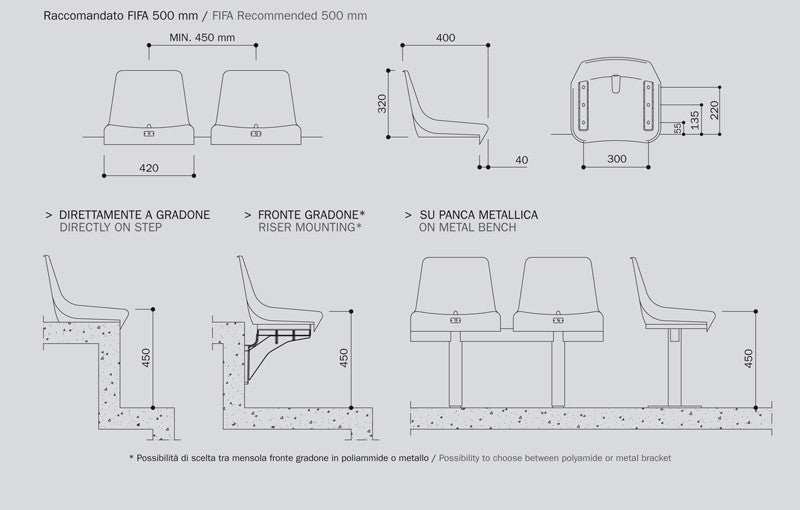 Raccomandato FIFA 500 mm / FIFA Recommended 500 mm

MIN. 450 mm

420

400

320

40

300

55

135

220

> DIRETTAMENTE A GRADONE
DIRECTLY ON STEP

> FRONTE GRADONE*
RISER MOUNTING*

> SU PANCA METALLICA
ON METAL BENCH

450

450

450

* Possibilità di scelta tra mensola fronte gradone in poliammide o metallo / Possibility to choose between polyamide or metal bracket