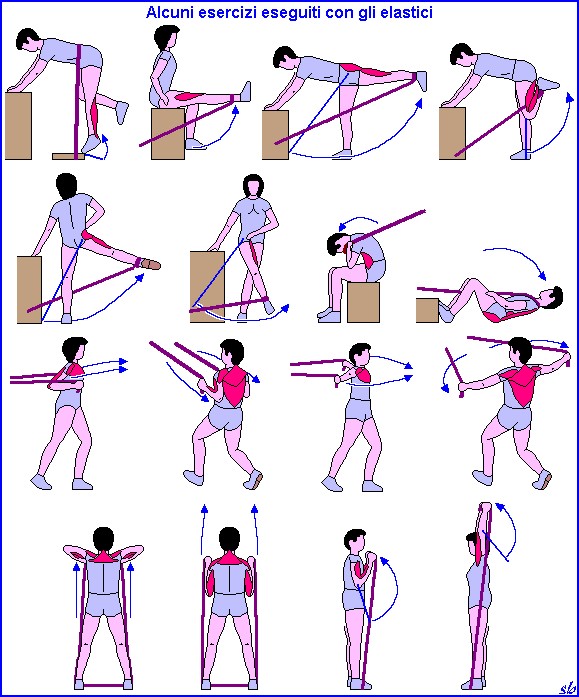 Alcuni esercizi eseguiti con gli elastici

sb