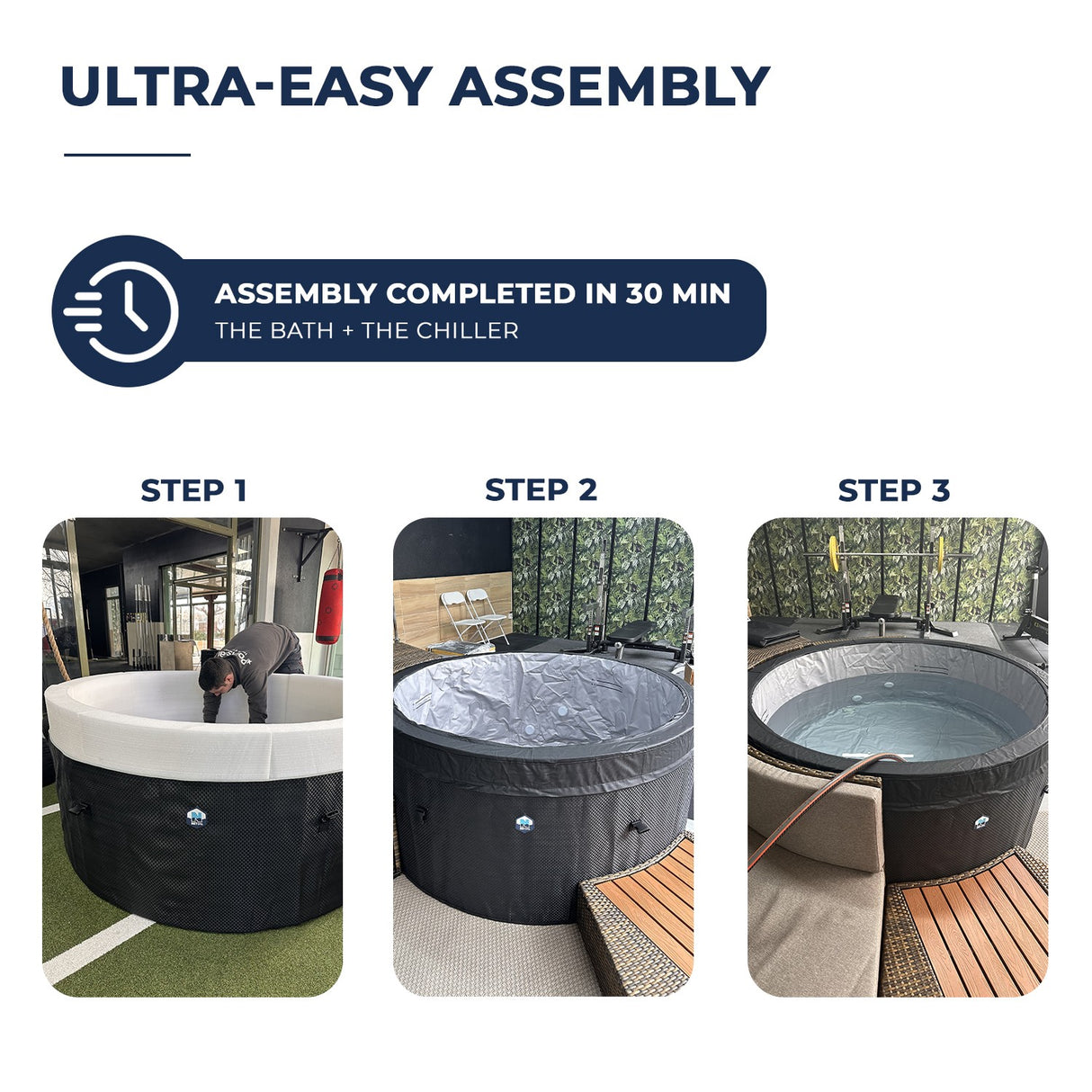 ULTRA-EASY ASSEMBLY

ASSEMBLY COMPLETED IN 30 MIN
THE BATH + THE CHILLER

STEP 1

STEP 2

STEP 3