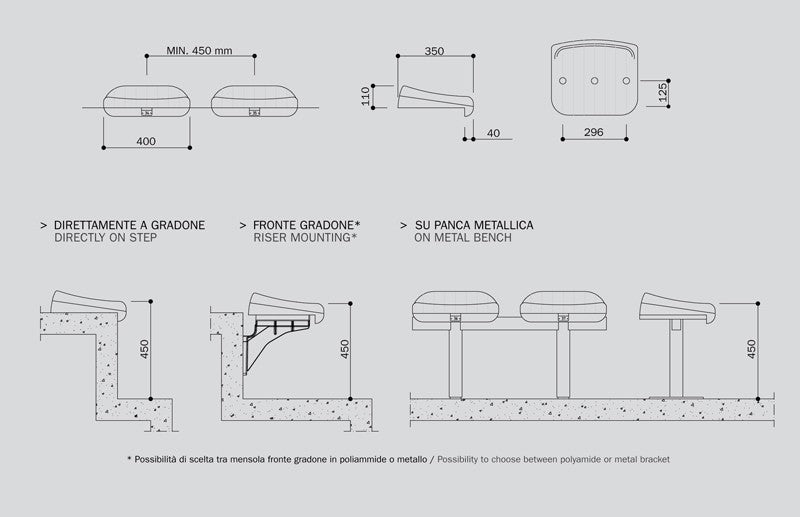 MIN. 450 mm

400

350

110

40

125

296

> DIRETTAMENTE A GRADONE
DIRECTLY ON STEP

> FRONTE GRADONE*
RISER MOUNTING*

> SU PANCA METALLICA
ON METAL BENCH

450

450

450

* Possibilità di scelta tra mensola fronte gradone in poliammide o metallo / Possibility to choose between polyamide or metal bracket