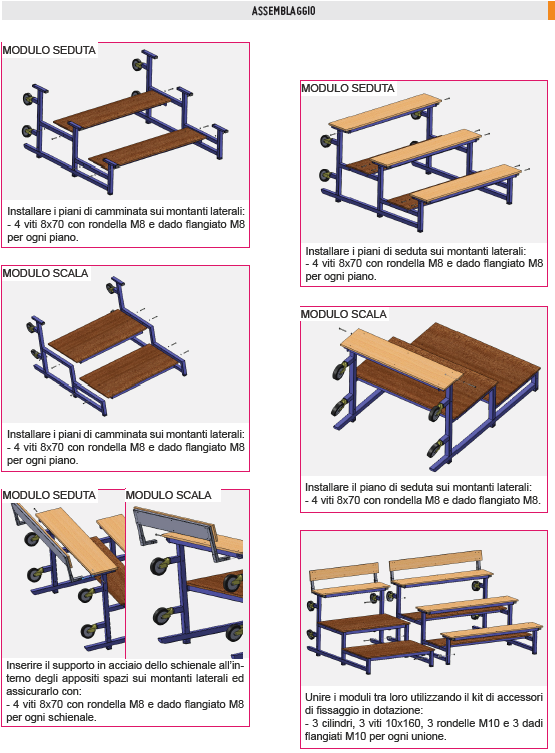 ASSEMBLAGGIO

MODULO SEDUTA

Installare i piani di camminata sui montanti laterali:
- 4 viti 8x70 con rondella M8 e dado flangiato M8 per ogni piano.

MODULO SCALA

Installare i piani di camminata sui montanti laterali:
- 4 viti 8x70 con rondella M8 e dado flangiato M8 per ogni piano.

MODULO SEDUTA

MODULO SCALA

Inserire il supporto in acciaio dello schienale all'interno degli appositi spazi sui montanti laterali ed assicurarlo con:
- 4 viti 8x70 con rondella M8 e dado flangiato M8 per ogni schienale.

MODULO SEDUTA

Installare i piani di seduta sui montanti laterali:
- 4 viti 8x70 con rondella M8 e dado flangiato M8 per ogni piano.

MODULO SCALA

Installare il piano di seduta sui montanti laterali:
- 4 viti 8x70 con rondella M8 e dado flangiato M8.

Unire i moduli tra loro utilizzando il kit di accessori di fissaggio in dotazione:
- 3 cilindri, 3 viti 10x160, 3 rondelle M10 e 3 dadi flangiati M10 per ogni unione.