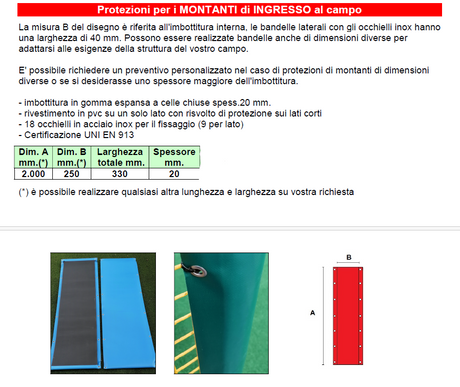 Protezioni per i MONTANTI di INGRESSO al campo

La misura B del disegno è riferita all'imbottitura interna, le bandelle laterali con gli occhielli inox hanno una larghezza di 40 mm. Possono essere realizzate bandelle anche di dimensioni diverse per adattarsi alle esigenze della struttura del vostro campo.

E' possibile richiedere un preventivo personalizzato nel caso di protezioni di montanti di dimensioni diverse o se si desiderasse uno spessore maggiore dell'imbottitura.

- imbottitura in gomma espansa a celle chiuse spess.20 mm.
- rivestimento in pvc su un solo lato con risvolto di protezione sui lati corti
- 18 occhielli in acciaio inox per il fissaggio (9 per lato)
- Certificazione UNI EN 913

| Dim. A mm.(*) | Dim. B mm.(*) | Larghezza totale mm. | Spessore mm. |
|---|---|---|---|
| 2.000 | 250 | 330 | 20 |

(*) è possibile realizzare qualsiasi altra lunghezza e larghezza su vostra richiesta

B

A