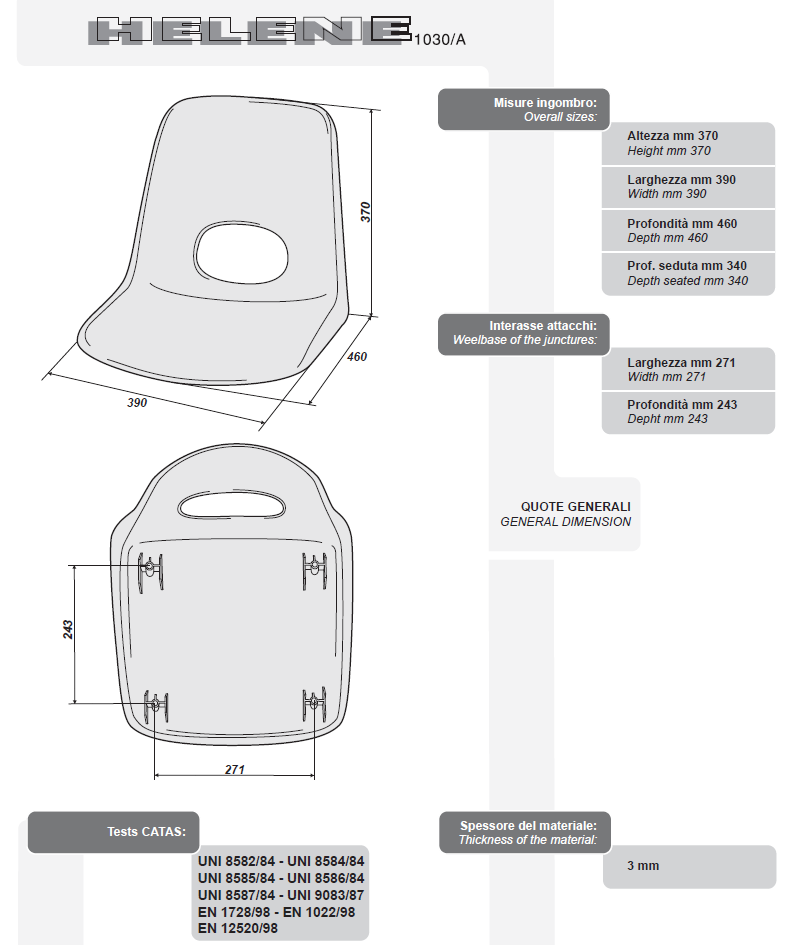 HELENE 1030/A

370

460

390

243

271

Misure ingombro:
Overall sizes:

Altezza mm 370
Height mm 370

Larghezza mm 390
Width mm 390

Profondità mm 460
Depth mm 460

Prof. seduta mm 340
Depth seated mm 340

Interasse attacchi:
Weelbase of the junctures:

Larghezza mm 271
Width mm 271

Profondità mm 243
Depht mm 243

QUOTE GENERALI
GENERAL DIMENSION

Tests CATAS:

UNI 8582/84 - UNI 8584/84
UNI 8585/84 - UNI 8586/84
UNI 8587/84 - UNI 9083/87
EN 1728/98 - EN 1022/98
EN 12520/98

Spessore del materiale:
Thickness of the material:

3 mm