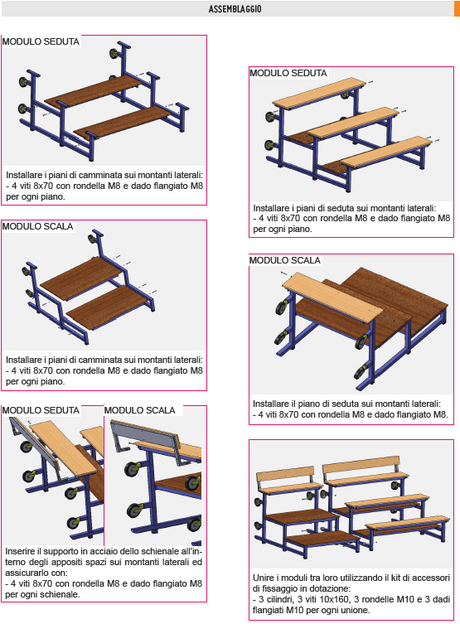 ASSEMBLAGGIO

MODULO SEDUTA

Installare i piani di camminata sui montanti laterali:
- 4 viti 8x70 con rondella M8 e dado flangiato M8 per ogni piano.

MODULO SCALA

Installare i piani di camminata sui montanti laterali:
- 4 viti 8x70 con rondella M8 e dado flangiato M8 per ogni piano.

MODULO SEDUTA

MODULO SCALA

Inserire il supporto in acciaio dello schienale all'interno degli appositi spazi sui montanti laterali ed assicurarlo con:
- 4 viti 8x70 con rondella M8 e dado flangiato M8 per ogni schienale.

MODULO SEDUTA

Installare i piani di seduta sui montanti laterali:
- 4 viti 8x70 con rondella M8 e dado flangiato M8 per ogni piano.

MODULO SCALA

Installare il piano di seduta sui montanti laterali:
- 4 viti 8x70 con rondella M8 e dado flangiato M8.

Unire i moduli tra loro utilizzando il kit di accessori di fissaggio in dotazione:
- 3 cilindri, 3 viti 10x160, 3 rondelle M10 e 3 dadi flangiati M10 per ogni unione.